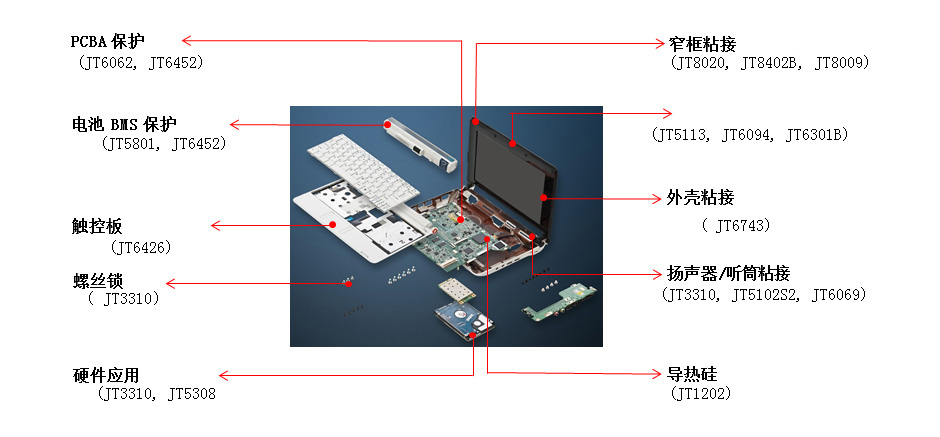 PCBA 保护
（JT6062, JT6452）

电池 BMS 保护
（JT5801, JT6452）

触控板
（JT6426）

螺丝锁
（ JT3310）

硬件应用
（JT3310, JT5308

窄框粘接
（JT8020, JT8402B, JT8009）

（JT5113, JT6094, JT6301B）

外壳粘接
（ JT6743）

扬声器/听筒粘接
（JT3310, JT5102S2, JT6069）

导热硅
（JT1202）