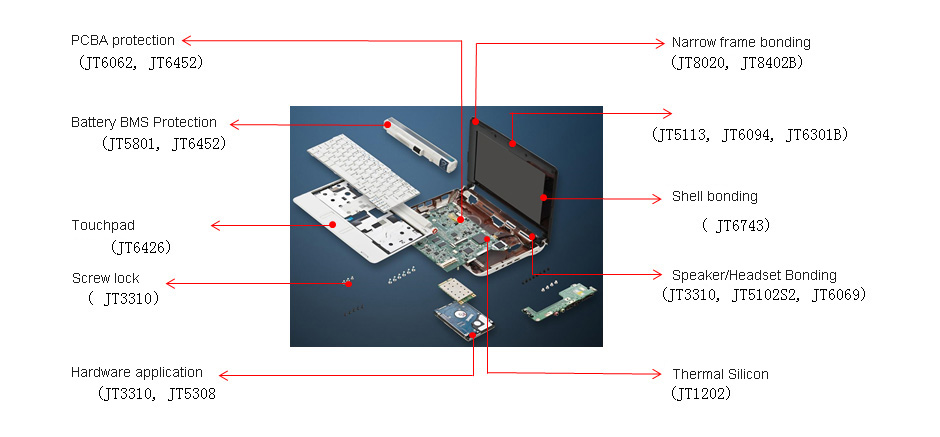 PCBA protection
（JT6062, JT6452)

Battery BMS Protection
（JT5801, JT6452)

Touchpad
（JT6426)

Screw lock
（ JT3310)

Hardware application
（JT3310, JT5308

Narrow frame bonding
（JT8020, JT8402B)

（JT5113, JT6094, JT6301B)

Shell bonding
（ JT6743)

Speaker/Headset Bonding
（JT3310, JT5102S2, JT6069)

Thermal Silicon
（JT1202)