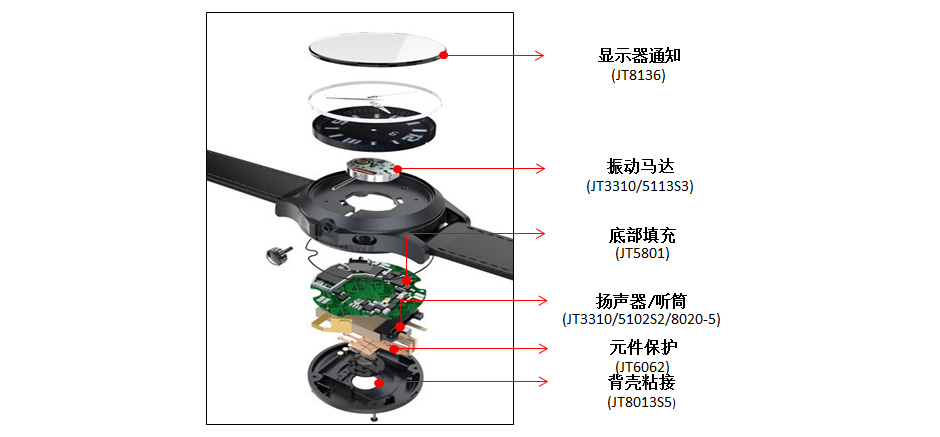 显示器通知
(JT8136)

振动马达
(JT3310/5113S3)

底部填充
(JT5801)

扬声器/听筒
(JT3310/5102S2/8020-5)

元件保护
(JT6062)

背壳粘接
(JT8013S5)