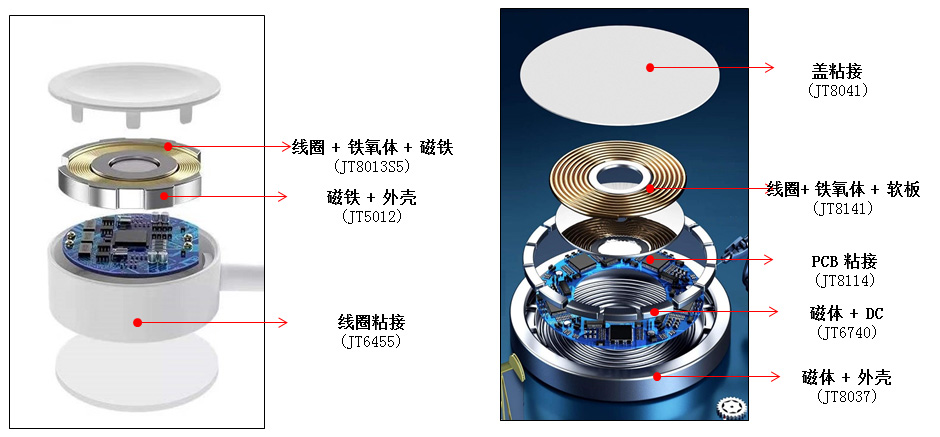 线圈 + 铁氧体 + 磁铁
(JT8013S5)

磁铁 + 外壳
(JT5012)

线圈粘接
(JT6455)

盖粘接
(JT8041)

线圈+ 铁氧体 + 软板
(JT8141)

PCB 粘接
(JT8114)

磁体 + DC
(JT6740)

磁体 + 外壳
(JT8037)