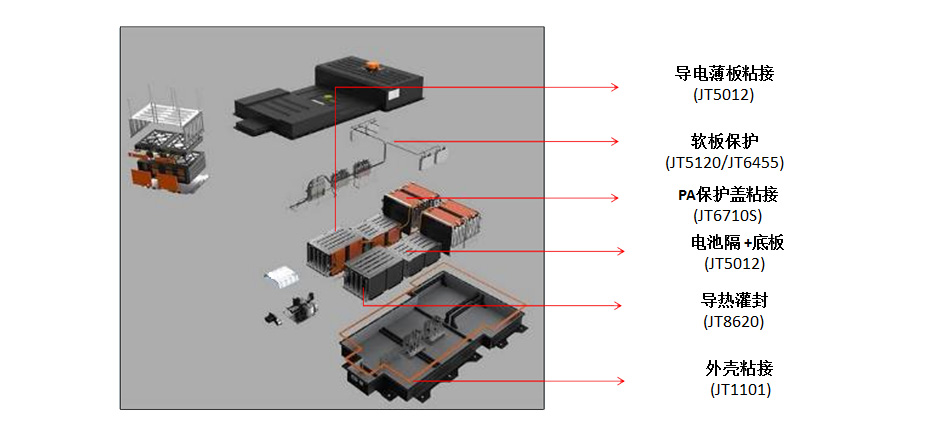 导电薄板粘接
(JT5012)

软板保护
(JT5120/JT6455)

PA保护盖粘接
(JT6710S)

电池隔+底板
(JT5012)

导热灌封
(JT8620)

外壳粘接
(JT1101)